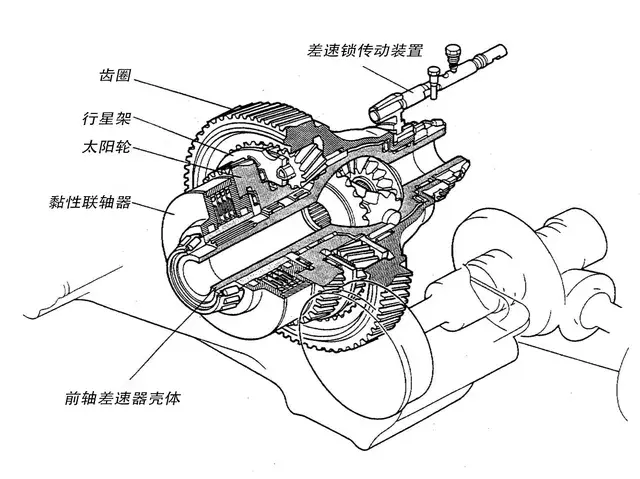 差速锁传动装置
齿圈
行星架
太阳轮
黏性联轴器
前轴差速器壳体